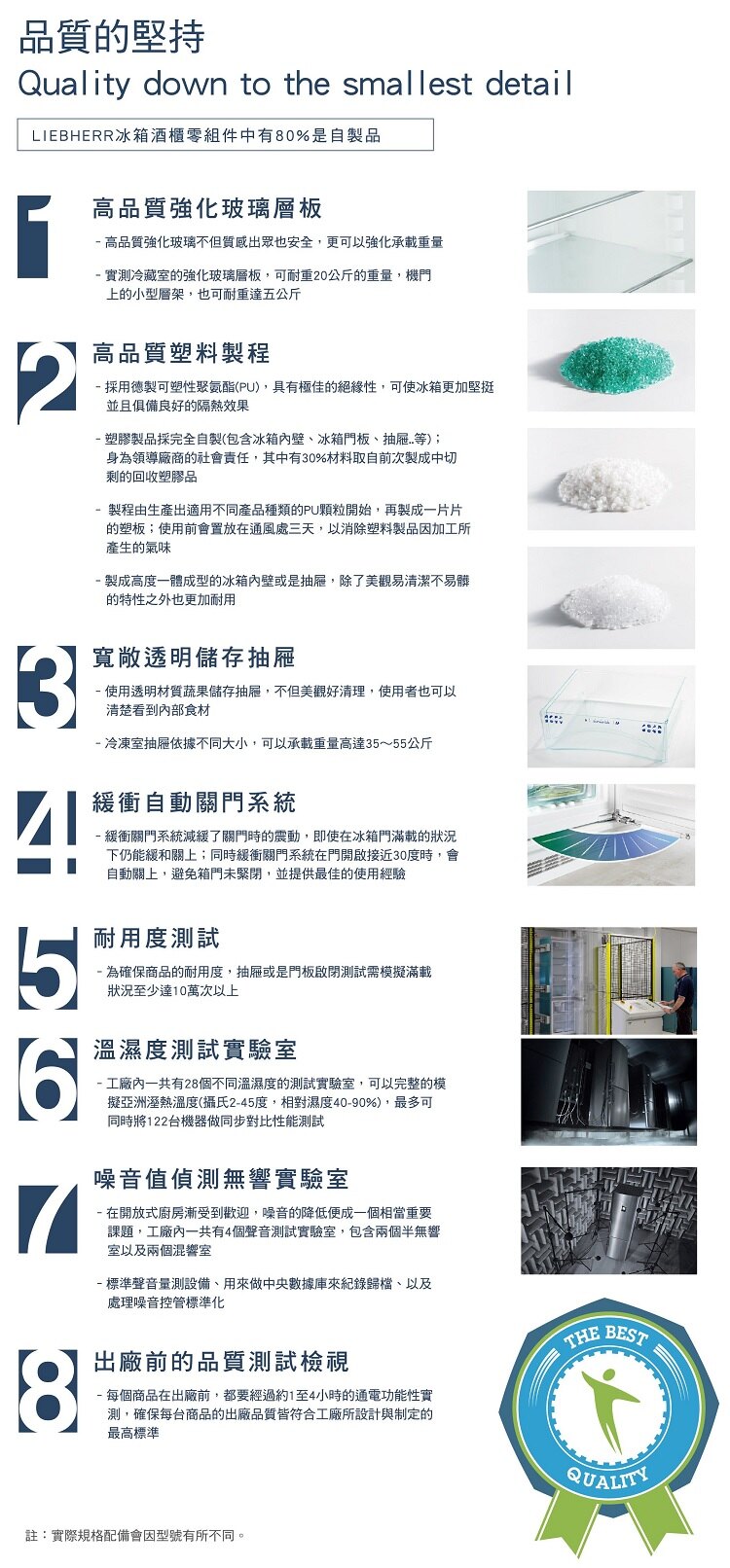 品質的堅持
Quality down to the smallest detail

LIEBHERR冰箱酒櫃零組件中有80%是自製品

1
高品質強化玻璃層板
- 高品質強化玻璃不但質感出眾也安全，更可以強化承載重量
- 實測冷藏室的強化玻璃層板，可耐重20公斤的重量，機門上的小型層架，也可耐重達五公斤

2
高品質塑料製程
- 採用德製可塑性聚氨酯(PU)，具有極佳的絕緣性，可使冰箱更加堅挺並且俱備良好的隔熱效果
- 塑膠製品採完全自製(包含冰箱內壁、冰箱門板、抽屜..等)；身為領導廠商的社會責任，其中有30%材料取自前次製成中切剩的回收塑膠品
- 製程由生產出適用不同產品種類的PU顆粒開始，再製成一片片的塑板；使用前會置放在通風處三天，以消除塑料製品因加工所產生的氣味
- 製成高度一體成型的冰箱內壁或是抽屜，除了美觀易清潔不易髒的特性之外也更加耐用

3
寬敞透明儲存抽屜
- 使用透明材質蔬果儲存抽屜，不但美觀好清理，使用者也可以清楚看到內部食材
- 冷凍室抽屜依據不同大小，可以承載重量高達35～55公斤

4
緩衝自動關門系統
- 緩衝關門系統減緩了關門時的震動，即使在冰箱門滿載的狀況下仍能緩和關上；同時緩衝關門系統在門開啟接近30度時，會自動關上，避免箱門未緊閉，並提供最佳的使用經驗

5
耐用度測試
- 為確保商品的耐用度，抽屜或是門板啟閉測試需模擬滿載狀況至少達10萬次以上

6
溫濕度測試實驗室
- 工廠內一共有28個不同溫濕度的測試實驗室，可以完整的模擬亞洲溼熱溫度(攝氏2-45度，相對濕度40-90%)，最多可同時將122台機器做同步對比性能測試

7
噪音值偵測無響實驗室
- 在開放式廚房漸受到歡迎，噪音的降低便成一個相當重要課題，工廠內一共有4個聲音測試實驗室，包含兩個半無響室以及兩個混響室
- 標準聲音量測設備、用來做中央數據庫來紀錄歸檔、以及處理噪音控管標準化

8
出廠前的品質測試檢視
- 每個商品在出廠前，都要經過約1至4小時的通電功能性實測，確保每台商品的出廠品質皆符合工廠所設計與制定的最高標準

THE BEST
QUALITY

註：實際規格配備會因型號有所不同。